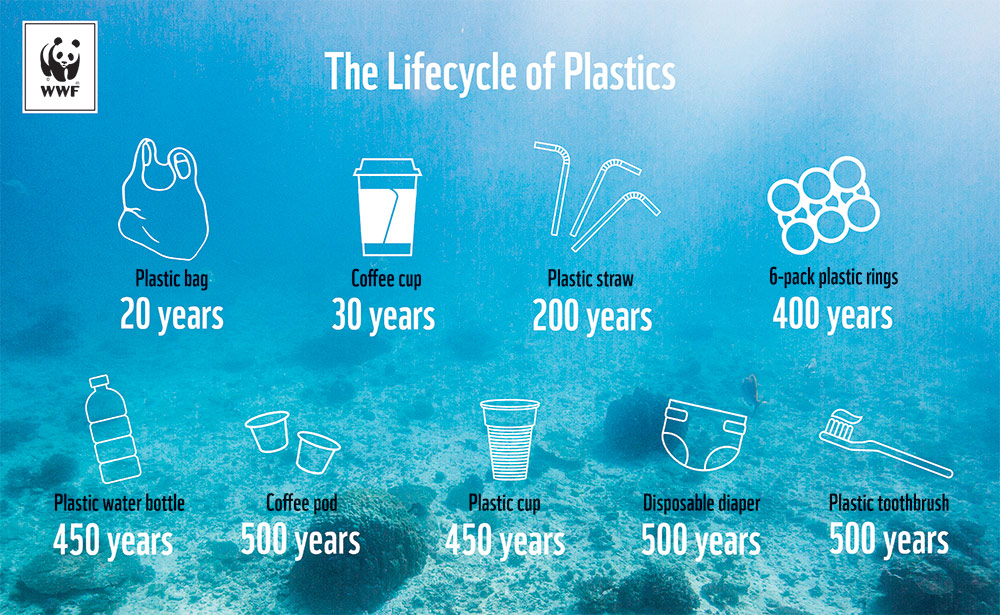 WWF

The Lifecycle of Plastics

Plastic bag
20 years

Coffee cup
30 years

Plastic straw
200 years

6-pack plastic rings
400 years

Plastic water bottle
450 years

Coffee pod
500 years

Plastic cup
450 years

Disposable diaper
500 years

Plastic toothbrush
500 years